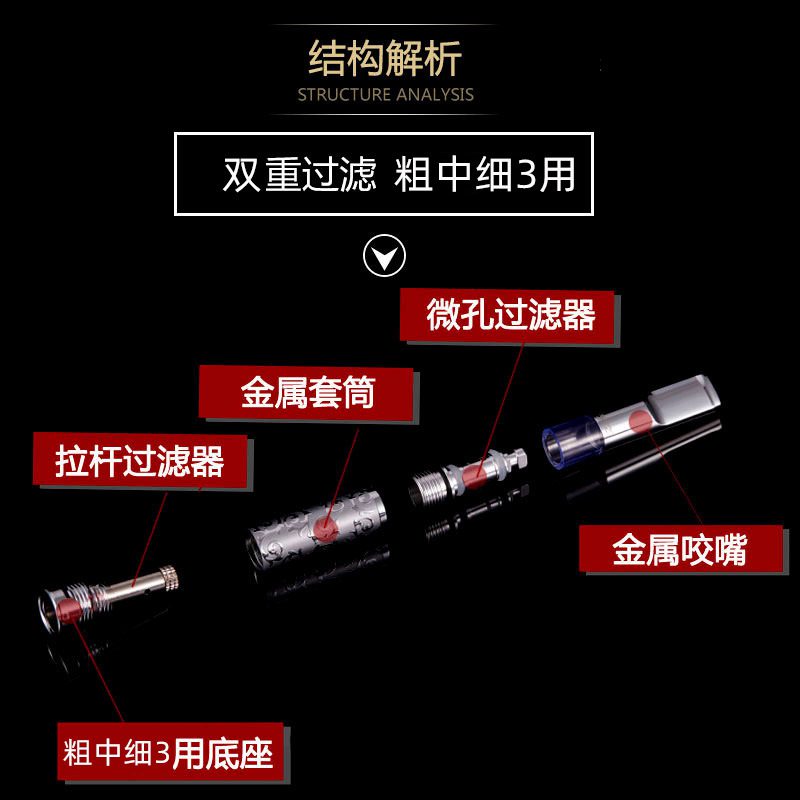 结构解析
STRUCTURE ANALYSIS

双重过滤 粗中细3用

微孔过滤器

金属套筒

拉杆过滤器

金属咬嘴

粗中细3用底座